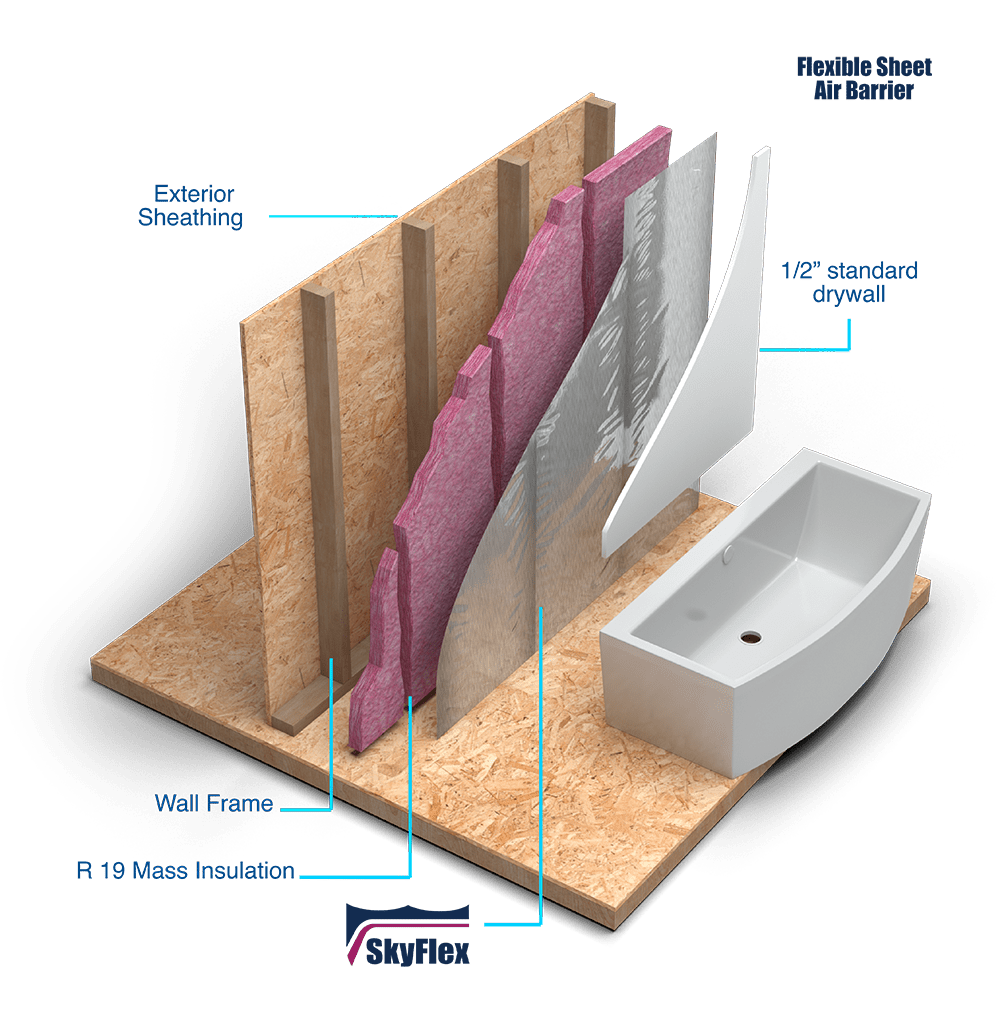 Flexible Sheet Air Barrier

Exterior Sheathing

1/2" standard drywall

Wall Frame

R 19 Mass Insulation

SkyFlex