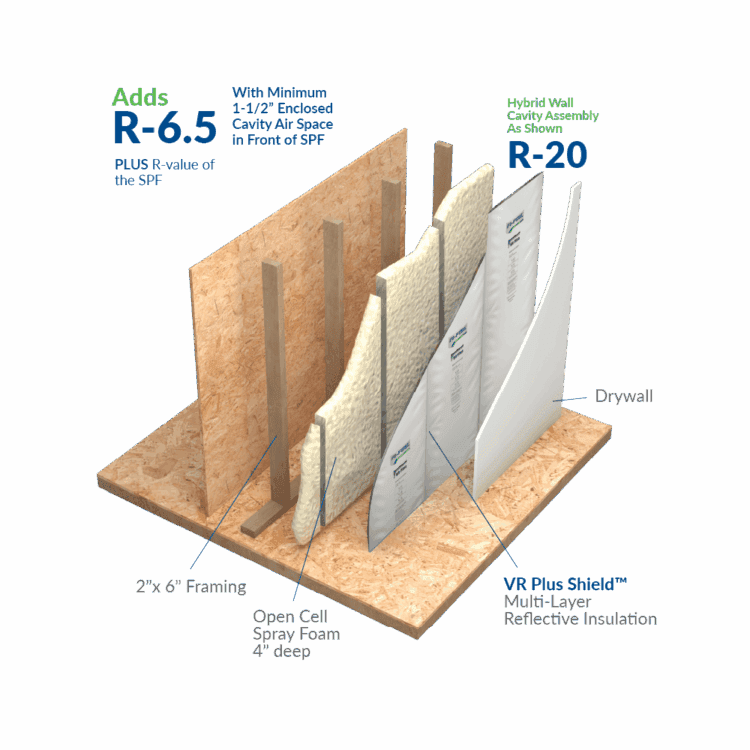 Adds
R-6.5
PLUS R-value of the SPF

With Minimum 1-1/2" Enclosed Cavity Air Space in Front of SPF

Hybrid Wall Cavity Assembly As Shown
R-20

Drywall

2"x 6" Framing

Open Cell Spray Foam 4" deep

VR Plus Shield™
Multi-Layer Reflective Insulation